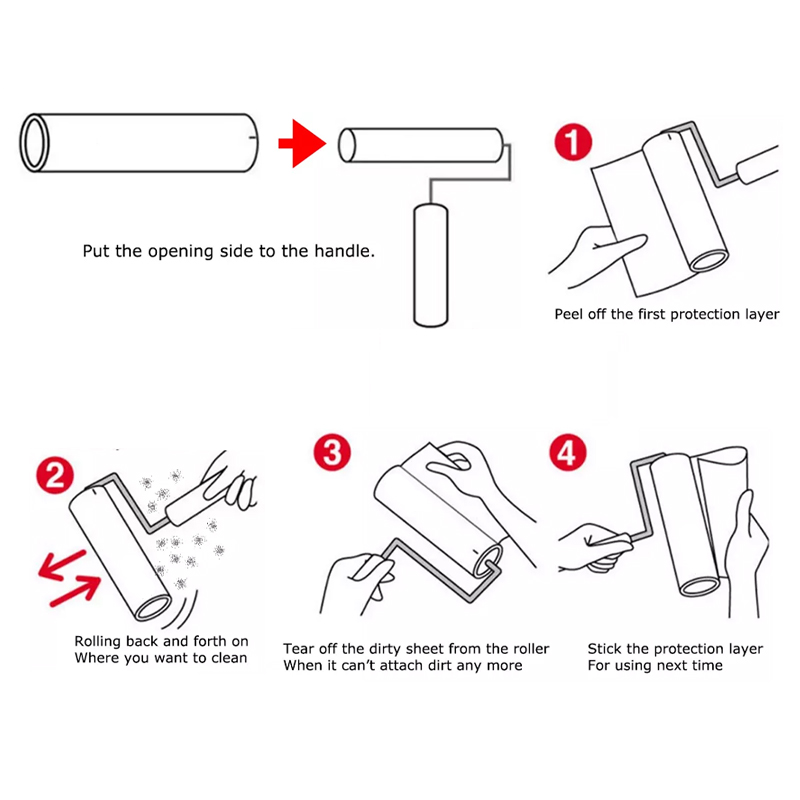 Put the opening side to the handle.

1

Peel off the first protection layer

2

Rolling back and forth on
Where you want to clean

3

Tear off the dirty sheet from the roller
When it can't attach dirt any more

4

Stick the protection layer
For using next time