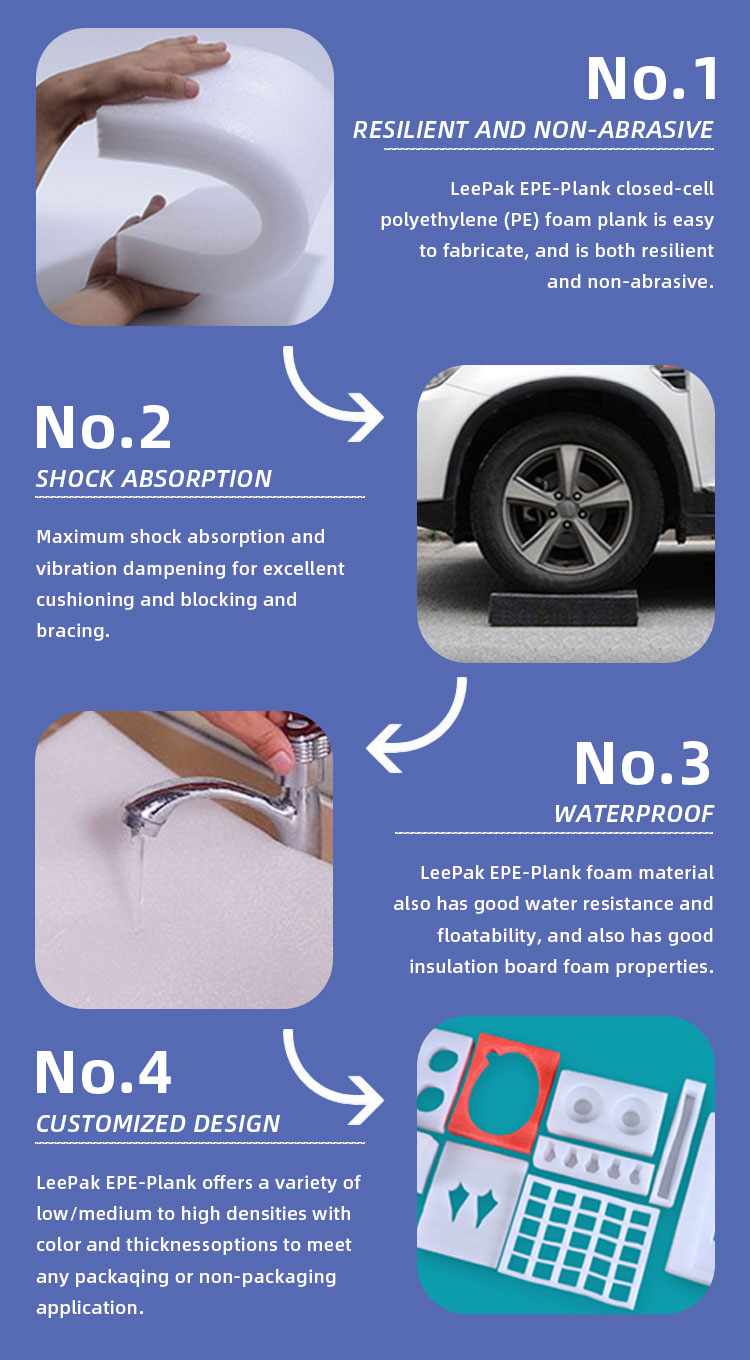 No.1
RESILIENT AND NON-ABRASIVE

LeePak EPE-Plank closed-cell polyethylene (PE) foam plank is easy to fabricate, and is both resilient and non-abrasive.

No.2
SHOCK ABSORPTION

Maximum shock absorption and vibration dampening for excellent cushioning and blocking and bracing.

No.3
WATERPROOF

LeePak EPE-Plank foam material also has good water resistance and floatability, and also has good insulation board foam properties.

No.4
CUSTOMIZED DESIGN

LeePak EPE-Plank offers a variety of low/medium to high densities with color and thicknessoptions to meet any packaqing or non-packaging application.